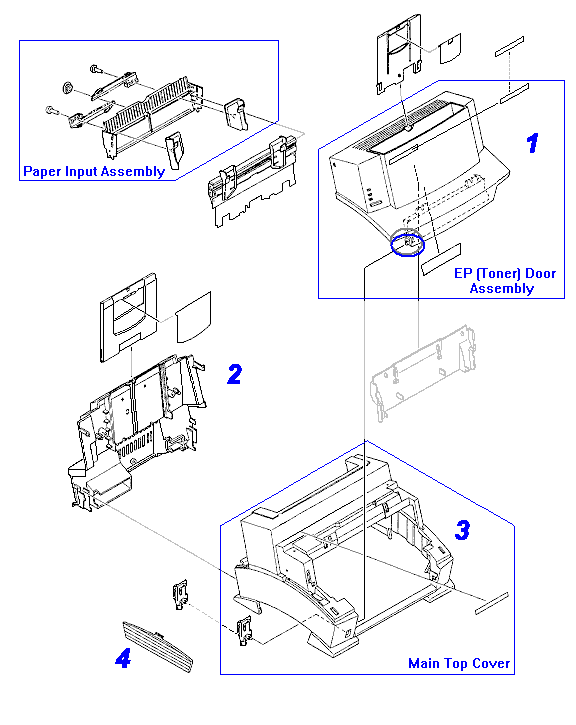 Paper Input Assembly

1

EP (Toner) Door Assembly

2

3

4

Main Top Cover